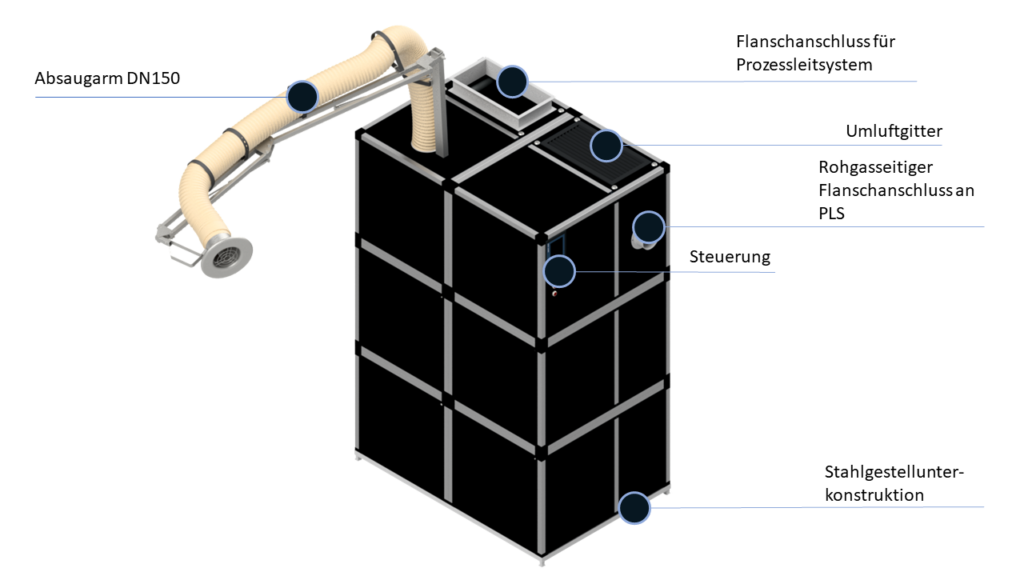 Absaugarm DN150

Flanschanschluss für Prozessleitsystem

Umluftgitter

Rohgasseitiger Flanschanschluss an PLS

Steuerung

Stahlgestellunterkonstruktion